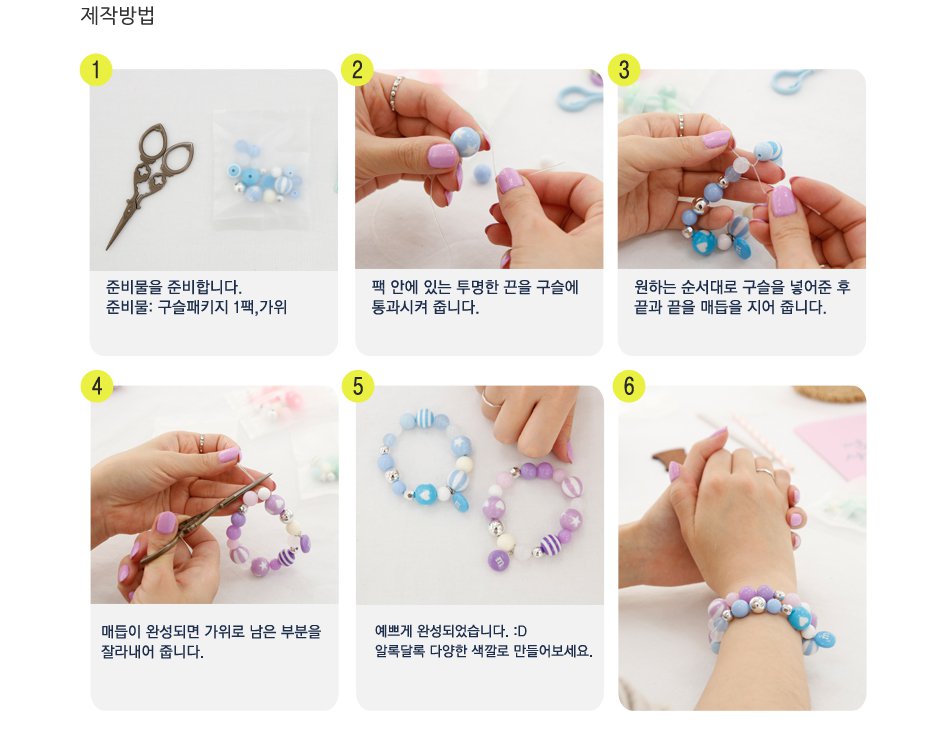 제작방법

1

준비물을 준비합니다.
준비물: 구슬패키지 1팩,가위

2

팩 안에 있는 투명한 끈을 구슬에 통과시켜 줍니다.

3

원하는 순서대로 구슬을 넣어준 후 끝과 끝을 매듭을 지어 줍니다.

4

매듭이 완성되면 가위로 남은 부분을 잘라내어 줍니다.

5

예쁘게 완성되었습니다. :D
알록달록 다양한 색깔로 만들어보세요.

6